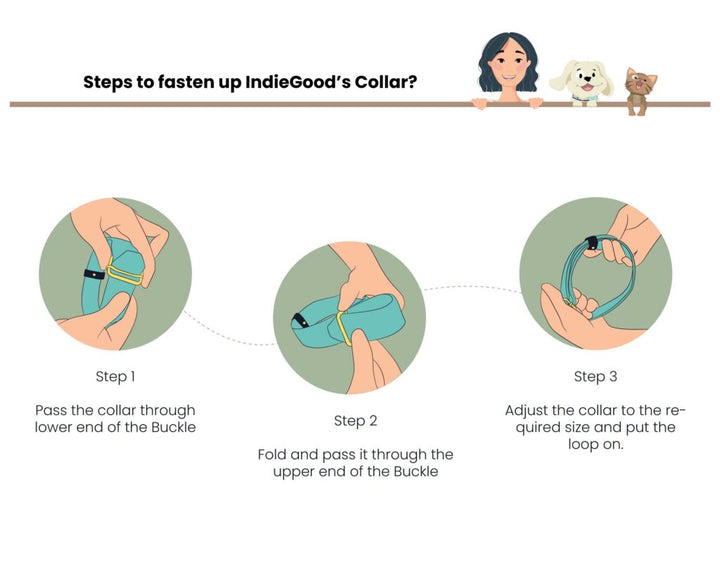 Steps to fasten up IndieGood's Collar?

Step 1

Pass the collar through lower end of the Buckle

Step 2

Fold and pass it through the upper end of the Buckle

Step 3

Adjust the collar to the required size and put the loop on.