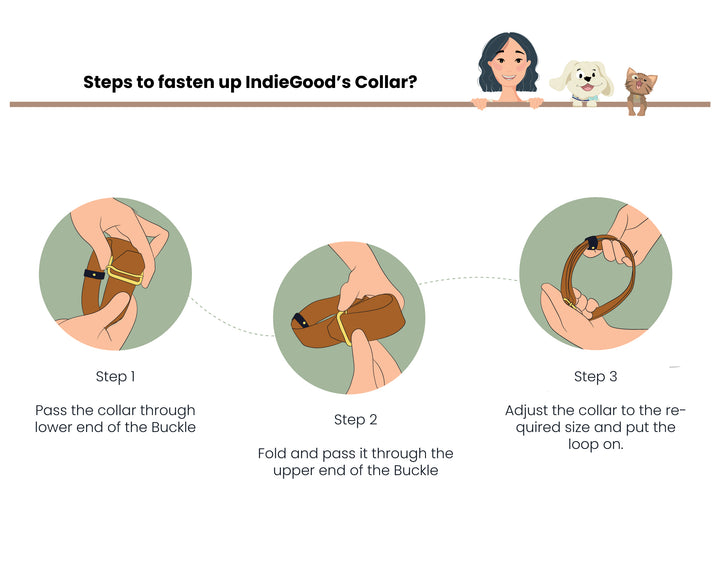 Steps to fasten up IndieGood's Collar?

Step 1

Pass the collar through lower end of the Buckle

Step 2

Fold and pass it through the upper end of the Buckle

Step 3

Adjust the collar to the required size and put the loop on.